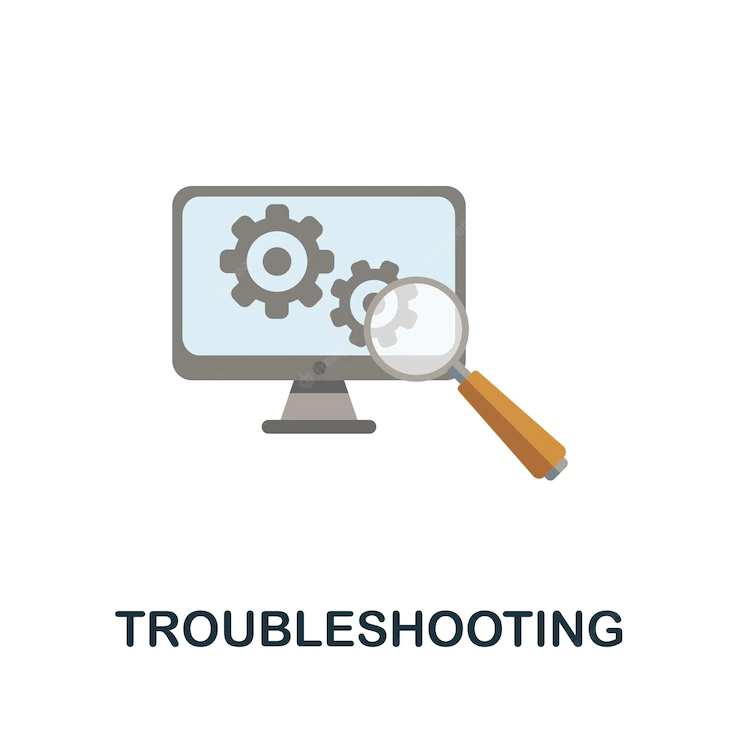 TROUBLESHOOTING